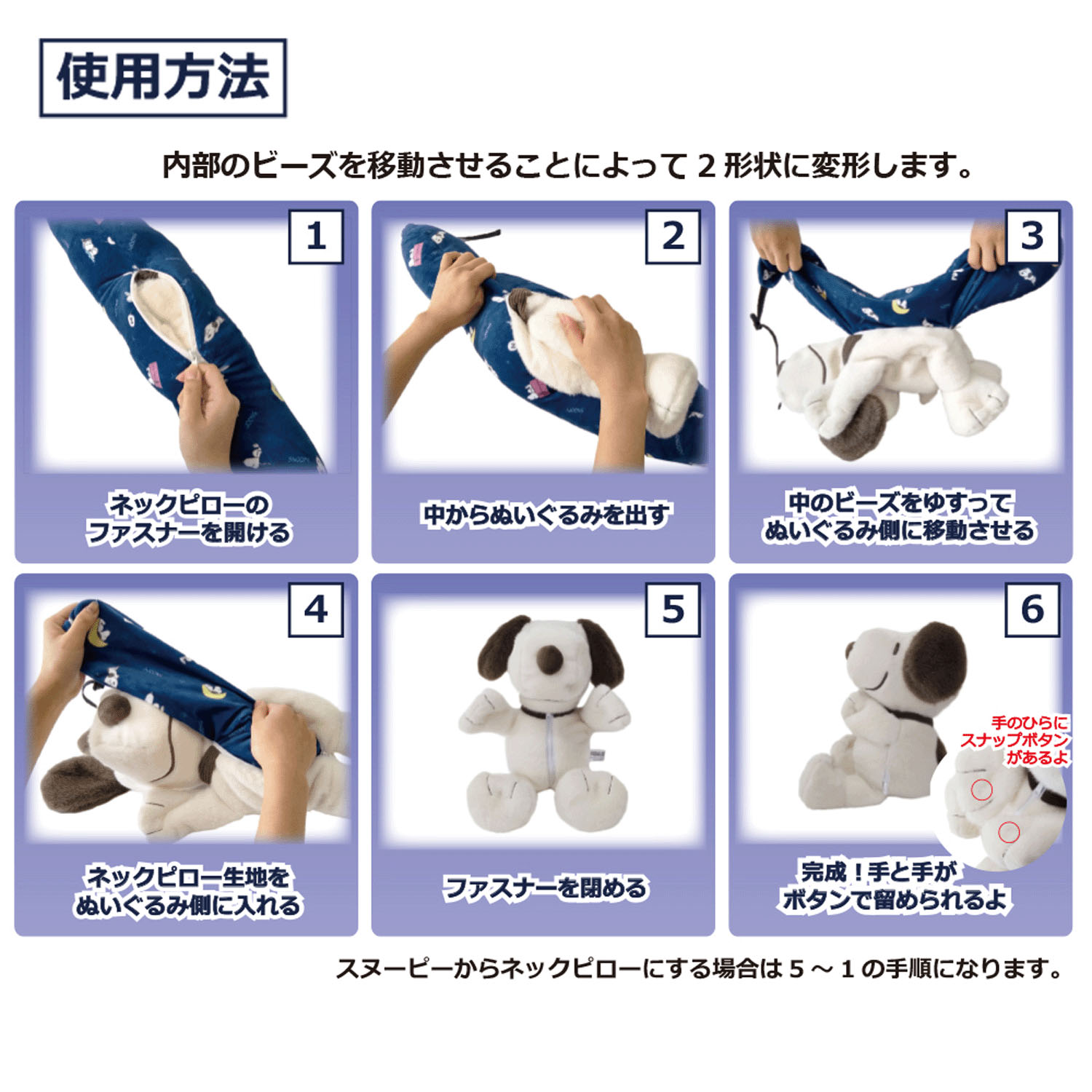 使用方法

内部のビーズを移動させることによって 2 形状に変形します。

1
ネックピローの
ファスナーを開ける

2
中からぬいぐるみを出す

3
中のビーズをゆすって
ぬいぐるみ側に移動させる

4
ネックピロー生地を
ぬいぐるみ側に入れる

5
ファスナーを閉める

6
手のひらに
スナップボタン
があるよ
完成！手と手が
ボタンで留められるよ

スヌーピーからネックピローにする場合は 5 ～ 1 の手順になります。