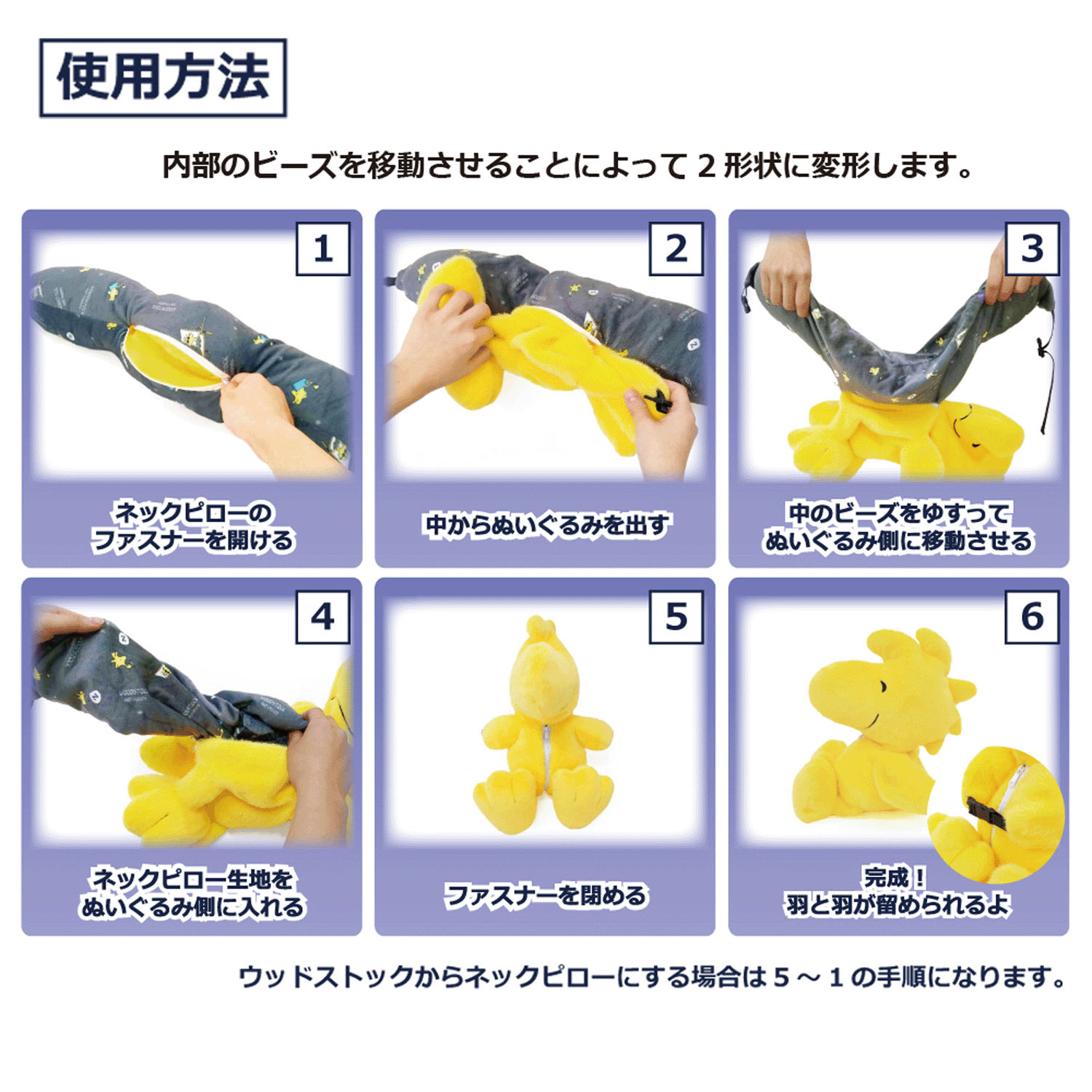 使用方法

内部のビーズを移動させることによって２形状に変形します。

1
ネックピローのファスナーを開ける

2
中からぬいぐるみを出す

3
中のビーズをゆすってぬいぐるみ側に移動させる

4
ネックピロー生地をぬいぐるみ側に入れる

5
ファスナーを閉める

6
完成！
羽と羽が留められるよ

ウッドストックからネックピローにする場合は５～１の手順になります。