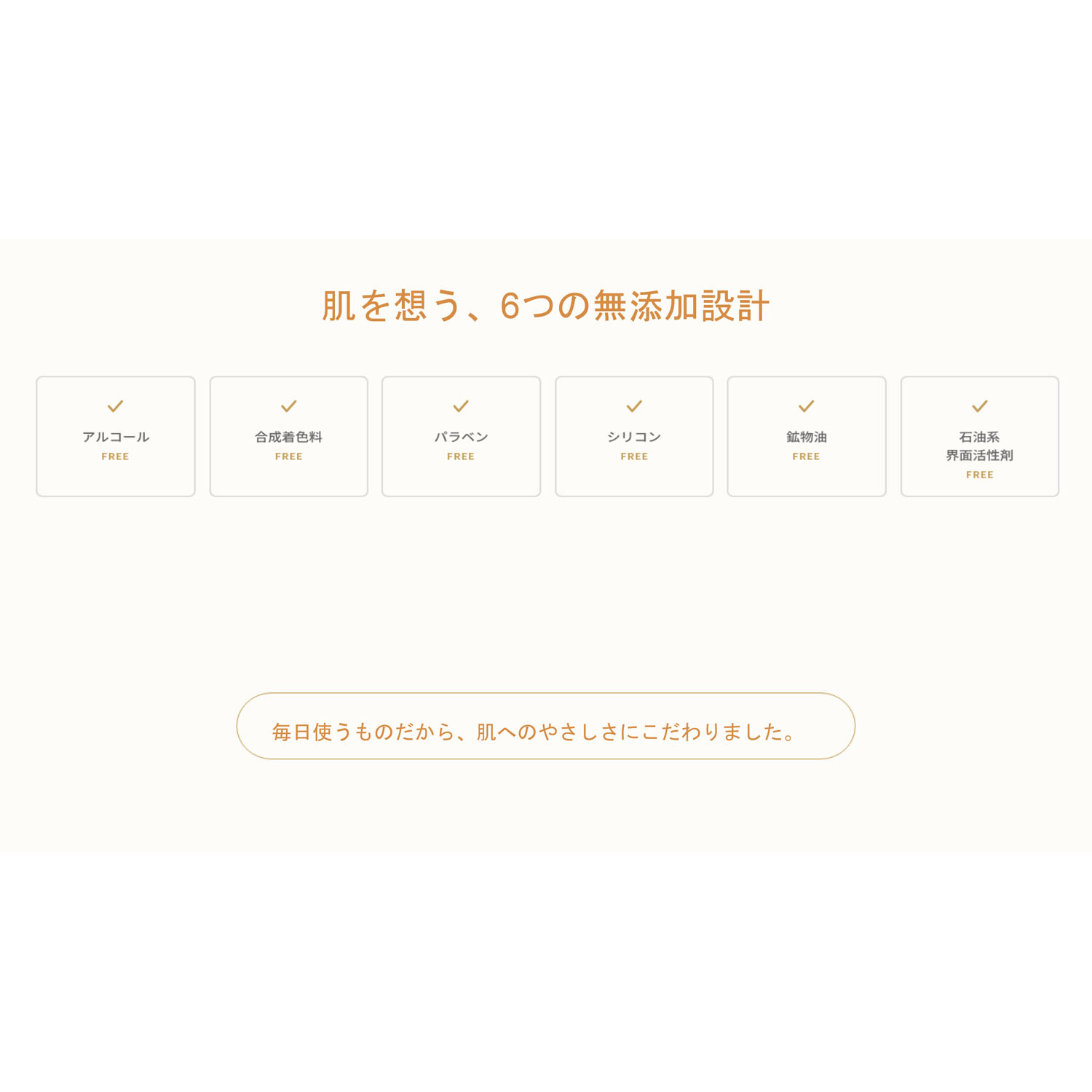 肌を想う、6つの無添加設計

✓
アルコール
FREE

✓
合成着色料
FREE

✓
パラベン
FREE

✓
シリコン
FREE

✓
鉱物油
FREE

✓
石油系
界面活性剤
FREE

毎日使うものだから、肌へのやさしさにこだわりました。